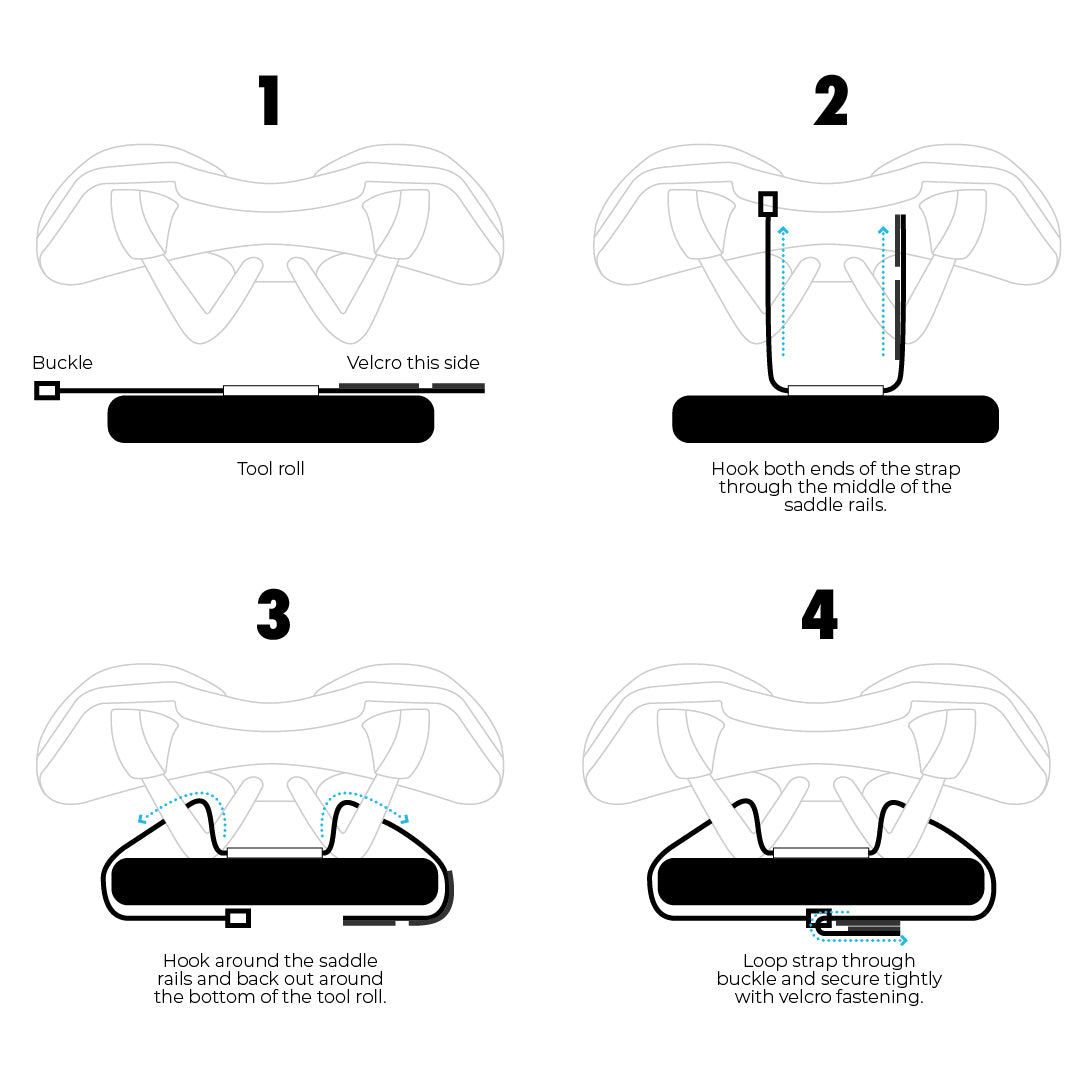 1

Buckle

Velcro this side

Tool roll

2

Hook both ends of the strap through the middle of the saddle rails.

3

Hook around the saddle rails and back out around the bottom of the tool roll.

4

Loop strap through buckle and secure tightly with velcro fastening.